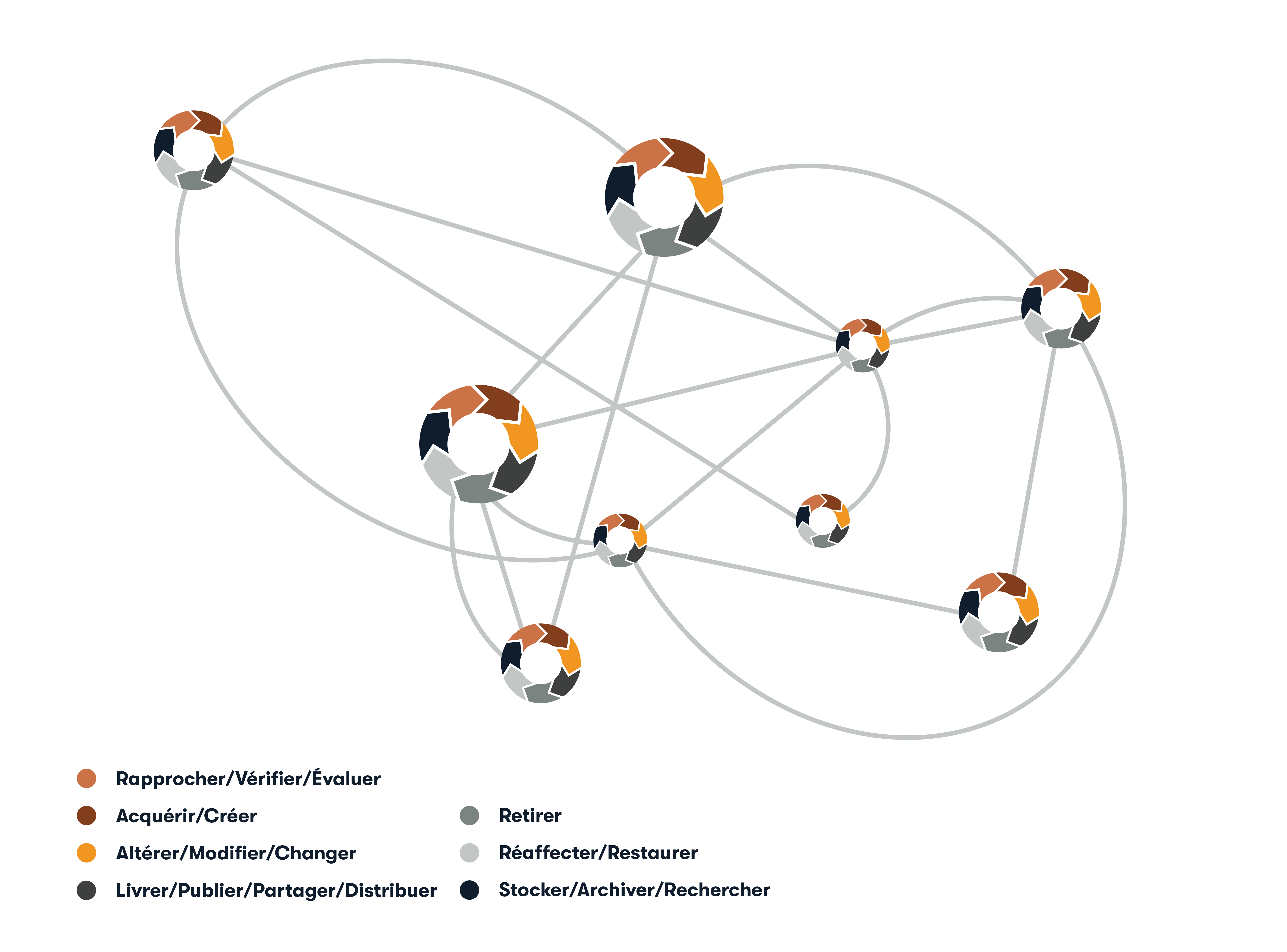 Rapprocher/Vérifier/Évaluer

Acquérir/Créer

Altérer/Modifier/Changer

Livrer/Publier/Partager/Distribuer

Retirer

Réaffecter/Restaurer

Stocker/Archiver/Rechercher