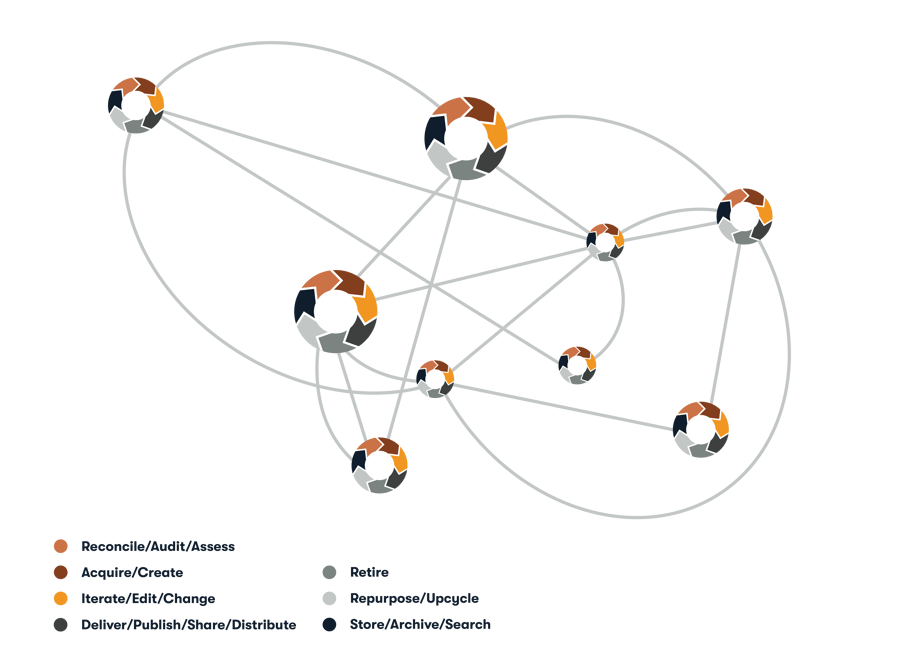 Reconcile/Audit/Assess
Acquire/Create
Iterate/Edit/Change
Deliver/Publish/Share/Distribute

Retire
Repurpose/Upcycle
Store/Archive/Search